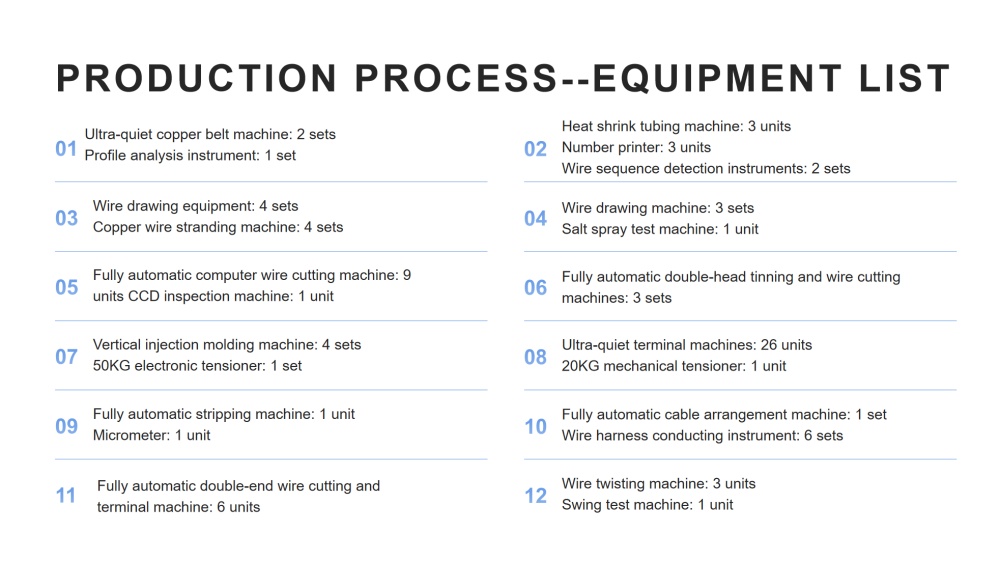 PRODUCTION PROCESS--EQUIPMENT LIST

01 Ultra-quiet copper belt machine: 2 sets
Profile analysis instrument: 1 set

02 Heat shrink tubing machine: 3 units
Number printer: 3 units
Wire sequence detection instruments: 2 sets

03 Wire drawing equipment: 4 sets
Copper wire stranding machine: 4 sets

04 Wire drawing machine: 3 sets
Salt spray test machine: 1 unit

05 Fully automatic computer wire cutting machine: 9 units CCD inspection machine: 1 unit

06 Fully automatic double-head tinning and wire cutting machines: 3 sets

07 Vertical injection molding machine: 4 sets
50KG electronic tensioner: 1 set

08 Ultra-quiet terminal machines: 26 units
20KG mechanical tensioner: 1 unit

09 Fully automatic stripping machine: 1 unit
Micrometer: 1 unit

10 Fully automatic cable arrangement machine: 1 set
Wire harness conducting instrument: 6 sets

11 Fully automatic double-end wire cutting and terminal machine: 6 units

12 Wire twisting machine: 3 units
Swing test machine: 1 unit